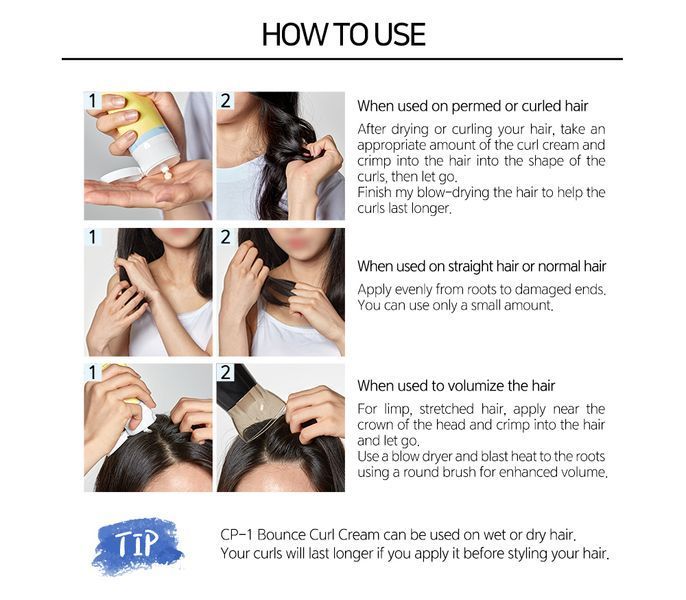 HOW TO USE

1 2

When used on permed or curled hair

After drying or curling your hair, take an appropriate amount of the curl cream and crimp into the hair into the shape of the curls, then let go.
Finish my blow-drying the hair to help the curls last longer.

1 2

When used on straight hair or normal hair

Apply evenly from roots to damaged ends. You can use only a small amount.

1 2

When used to volumize the hair

For limp, stretched hair, apply near the crown of the head and crimp into the hair and let go.
Use a blow dryer and blast heat to the roots using a round brush for enhanced volume.

TIP

CP-1 Bounce Curl Cream can be used on wet or dry hair.
Your curls will last longer if you apply it before styling your hair.